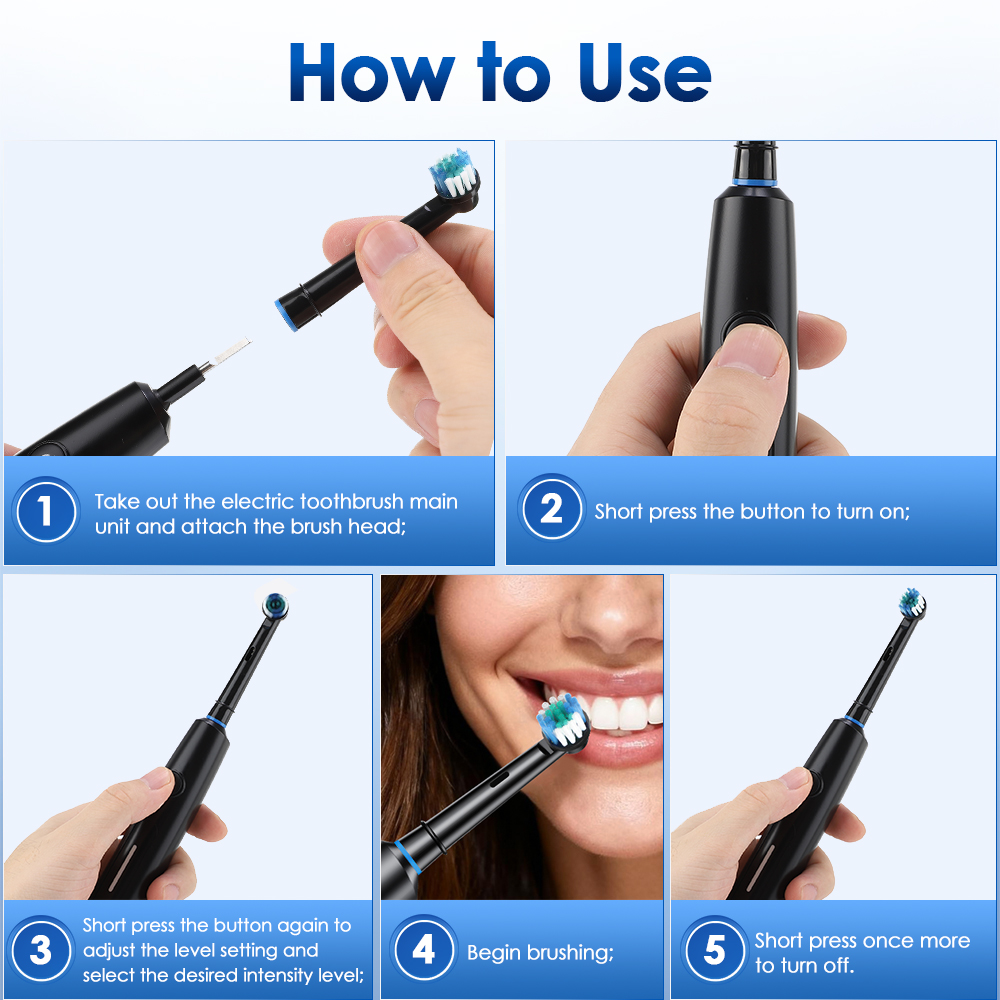 How to Use

1 Take out the electric toothbrush main unit and attach the brush head;

2 Short press the button to turn on;

3 Short press the button again to adjust the level setting and select the desired intensity level;

4 Begin brushing;

5 Short press once more to turn off.